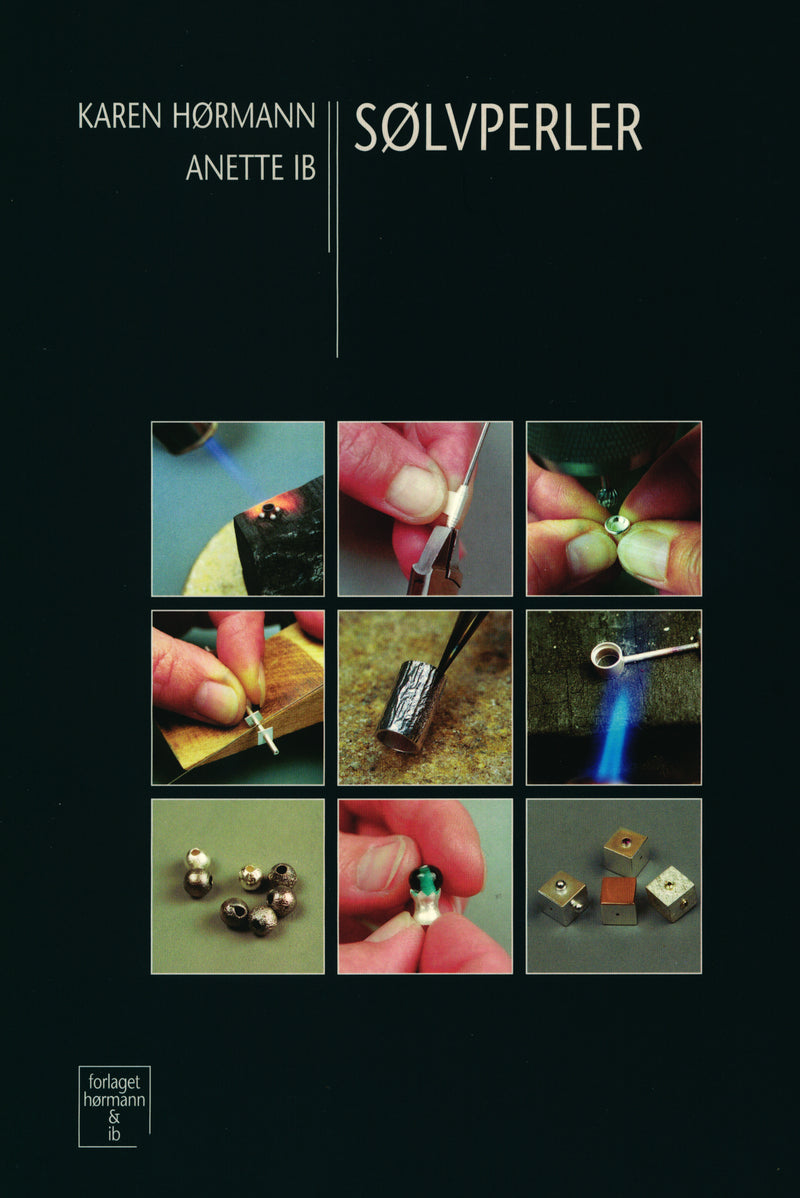 KAREN HØRMANN
ANETTE IB

SØLVPERLER

forlaget
hørmann
&
ib